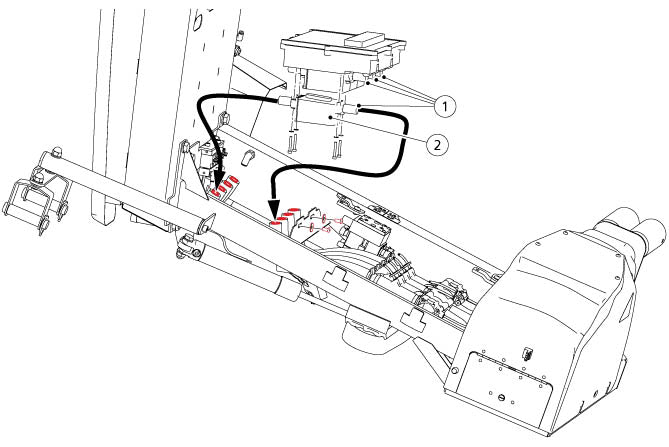 1
2